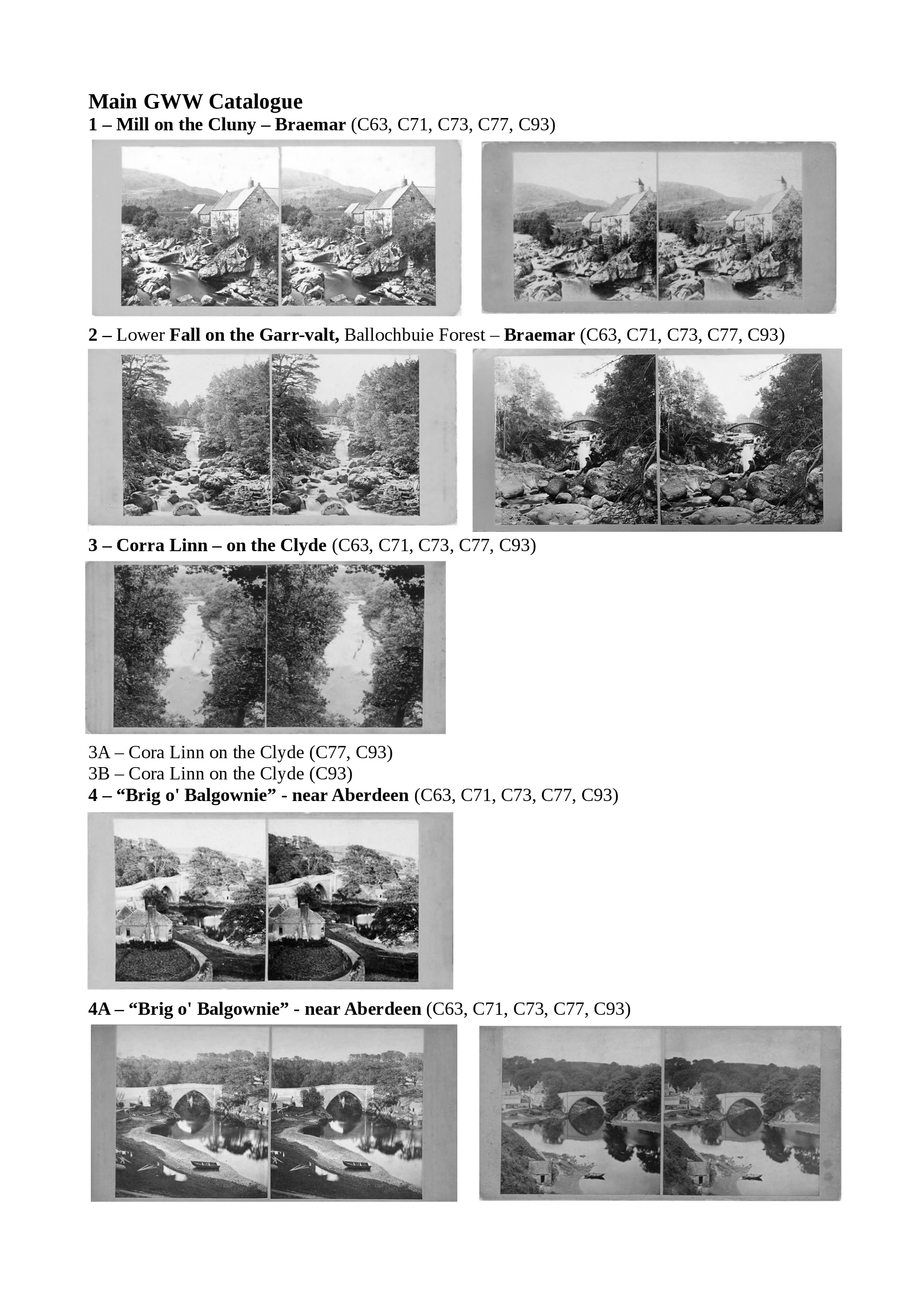 Main GWW Catalogue

1 – Mill on the Cluny – Braemar (C63, C71, C73, C77, C93)

2 – Lower Fall on the Garr-valt, Ballochbuie Forest – Braemar (C63, C71, C73, C77, C93)

3 – Corra Linn – on the Clyde (C63, C71, C73, C77, C93)

3A – Cora Linn on the Clyde (C77, C93)
3B – Cora Linn on the Clyde (C93)

4 – “Brig o' Balgownie” - near Aberdeen (C63, C71, C73, C77, C93)

4A – “Brig o' Balgownie” - near Aberdeen (C63, C71, C73, C77, C93)